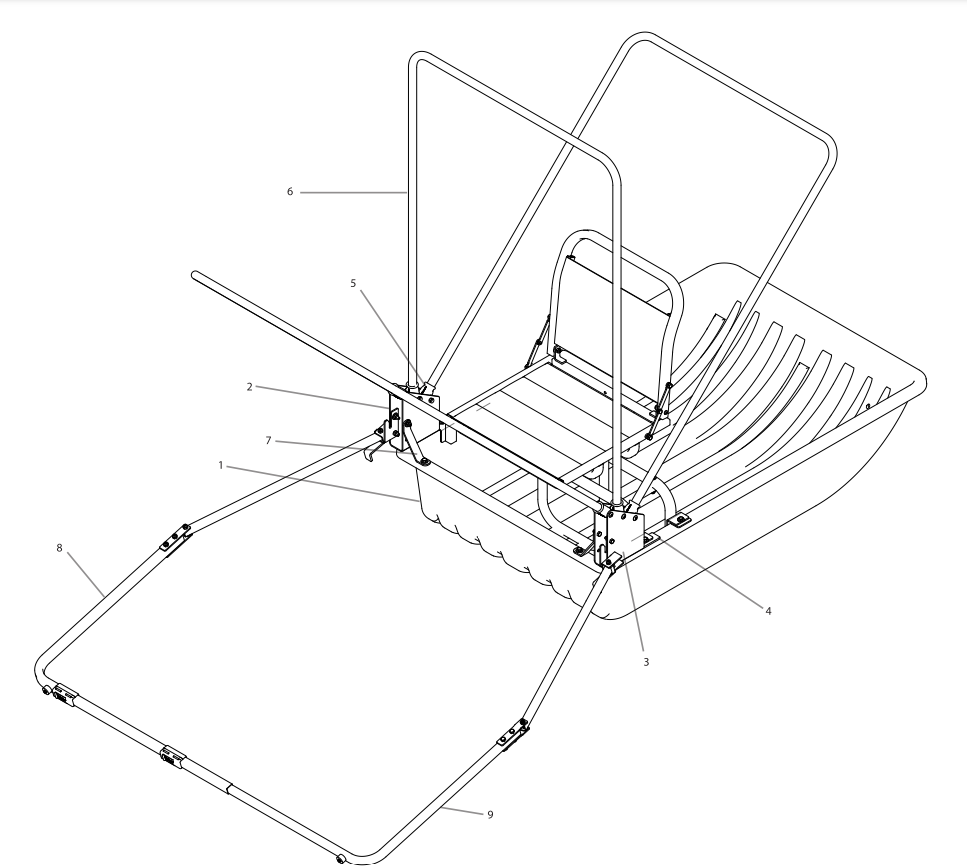 6
5
2
7
1
8
4
3
9